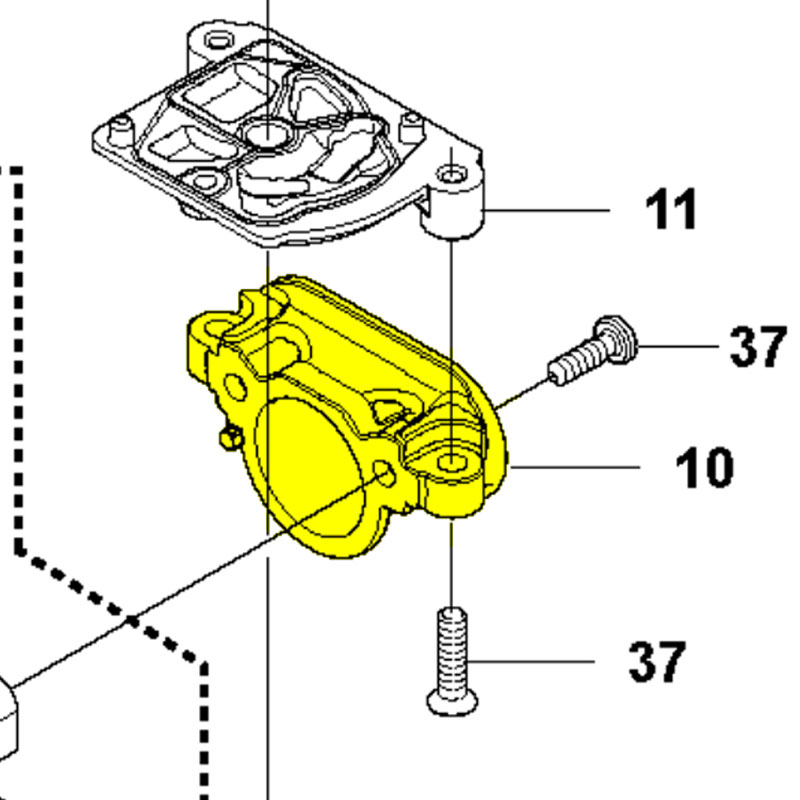 11
37
10
37